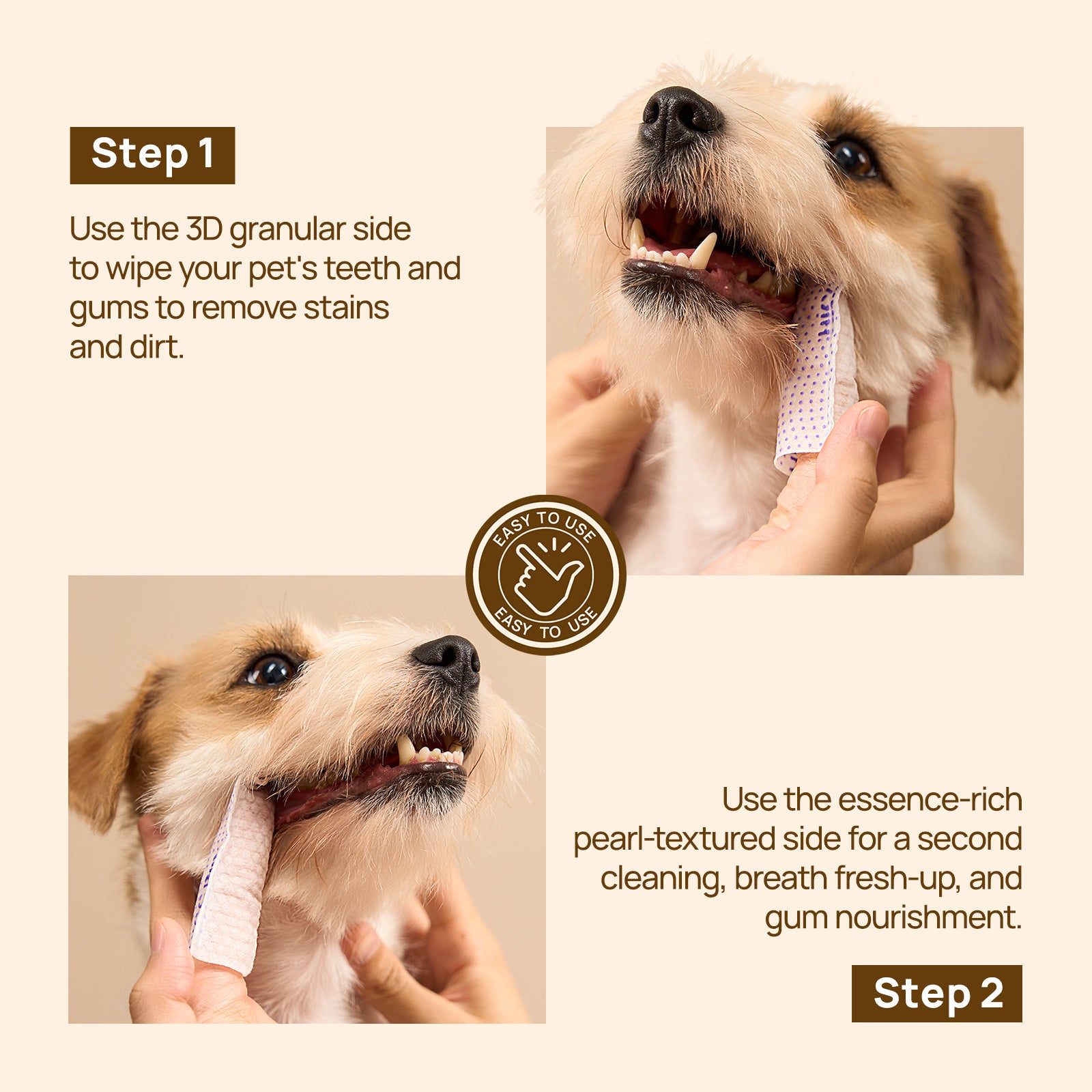 Step 1

Use the 3D granular side to wipe your pet's teeth and gums to remove stains and dirt.

EASY TO USE
EASY TO USE

Use the essence-rich pearl-textured side for a second cleaning, breath fresh-up, and gum nourishment.

Step 2