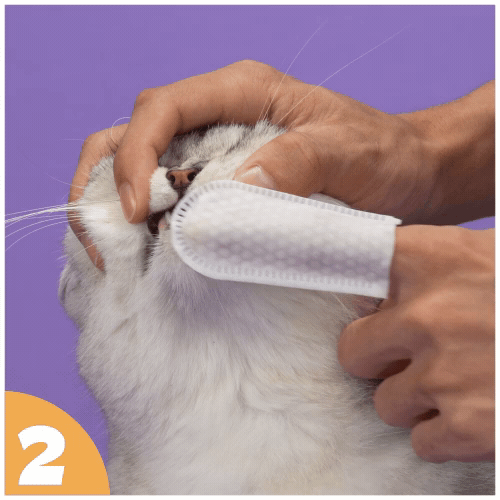 2